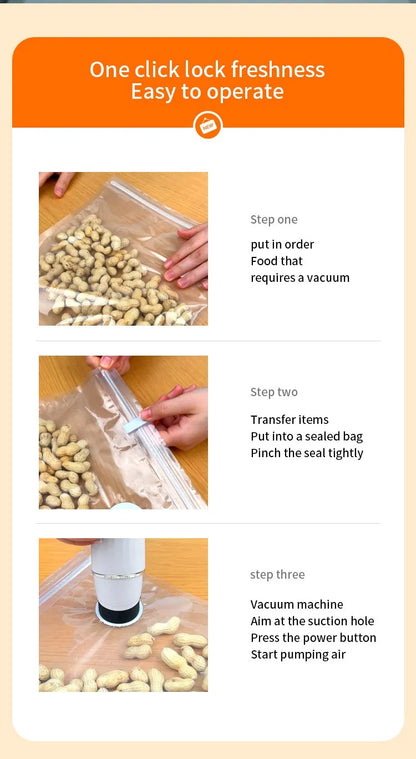 One click lock freshness
Easy to operate

NEW

Step one

put in order
Food that
requires a vacuum

Step two

Transfer items
Put into a sealed bag
Pinch the seal tightly

step three

Vacuum machine
Aim at the suction hole
Press the power button
Start pumping air