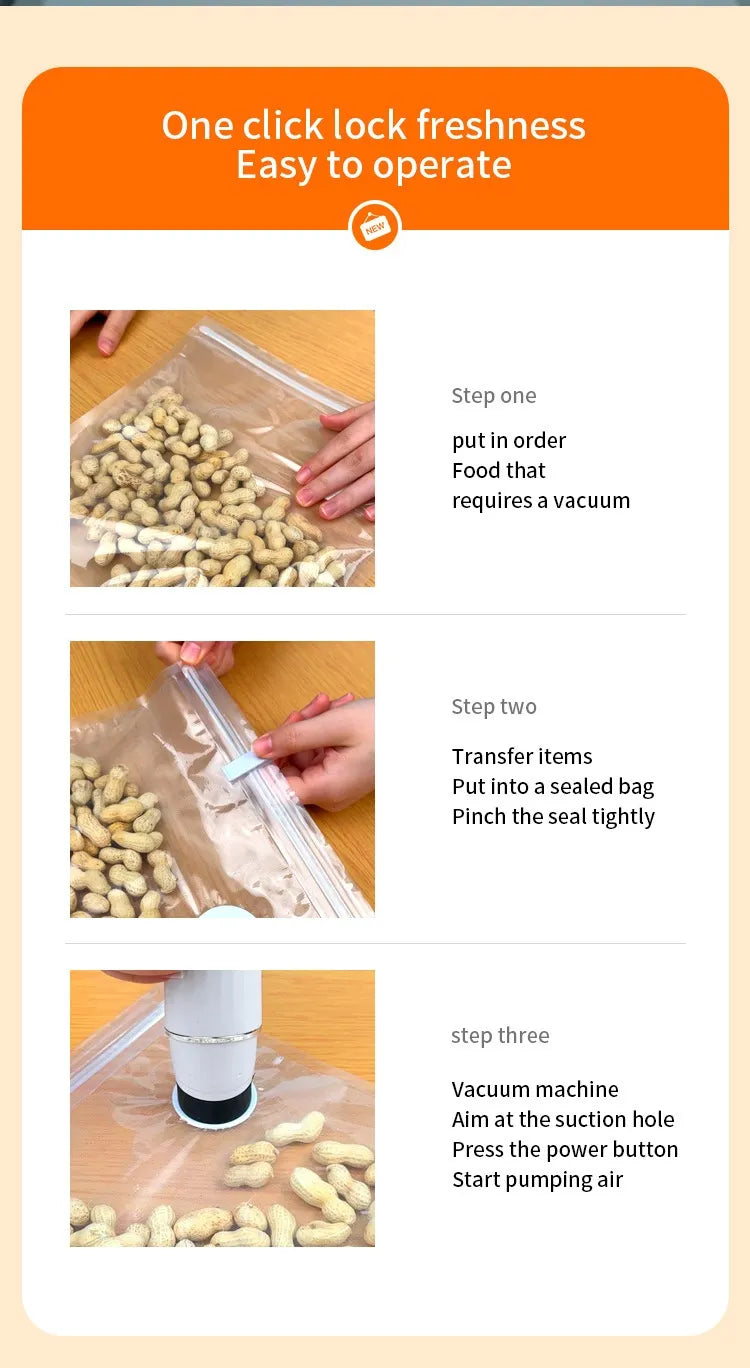 One click lock freshness
Easy to operate

NEW

Step one

put in order
Food that
requires a vacuum

Step two

Transfer items
Put into a sealed bag
Pinch the seal tightly

step three

Vacuum machine
Aim at the suction hole
Press the power button
Start pumping air